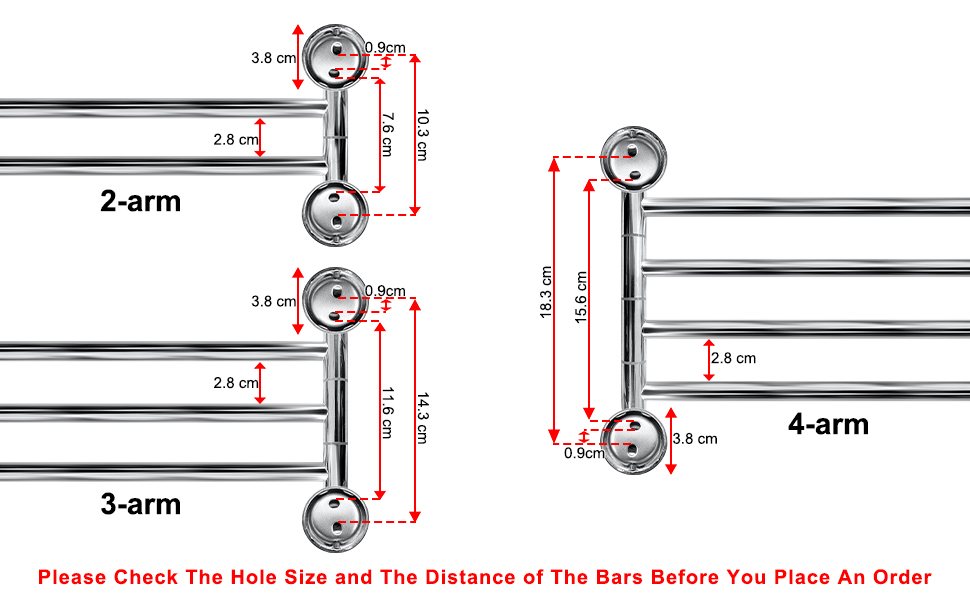 3.8 cm
0.9cm
2.8 cm
7.6 cm
10.3 cm
2-arm

3.8 cm
0.9cm
2.8 cm
11.6 cm
14.3 cm
3-arm

18.3 cm
15.6 cm
2.8 cm
3.8 cm
0.9cm
4-arm

Please Check The Hole Size and The Distance of The Bars Before You Place An Order