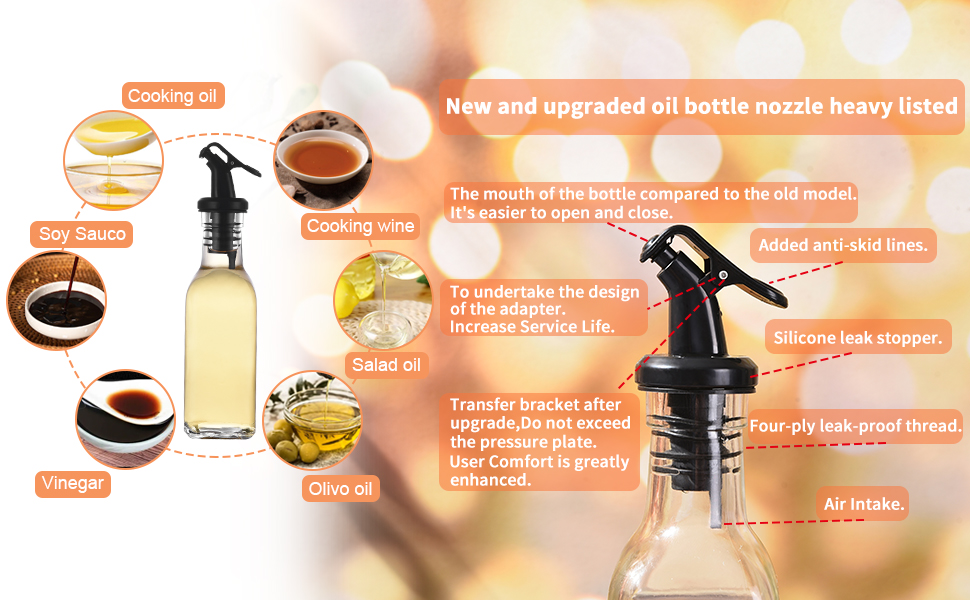 Cooking oil

Cooking wine

Soy Sauco

Salad oil

Vinegar

Olivo oil

New and upgraded oil bottle nozzle heavy listed

The mouth of the bottle compared to the old model. It's easier to open and close.

Added anti-skid lines.

To undertake the design of the adapter. Increase Service Life.

Silicone leak stopper.

Transfer bracket after upgrade,Do not exceed the pressure plate. User Comfort is greatly enhanced.

Four-ply leak-proof thread.

Air Intake.