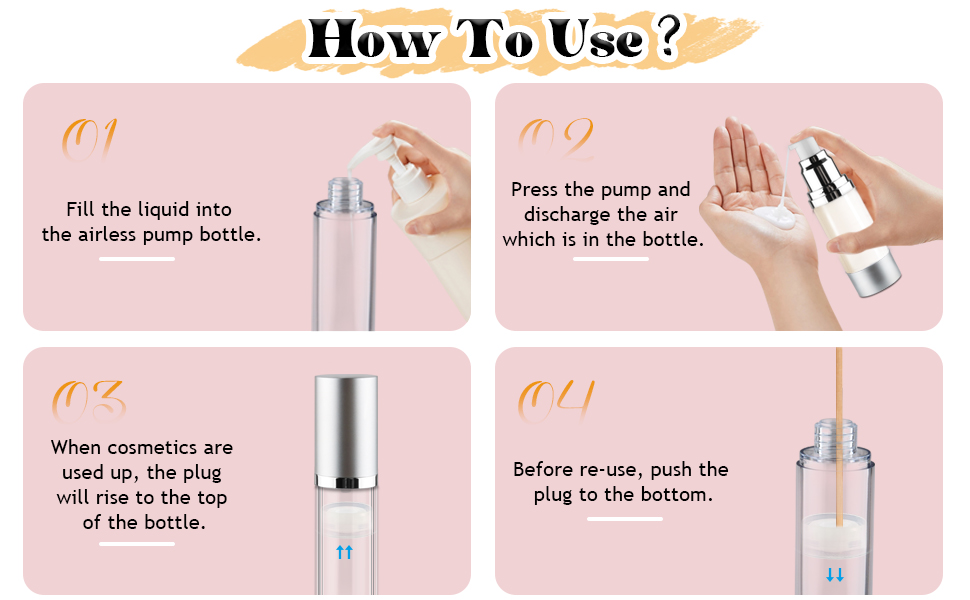 How To Use ?

01

Fill the liquid into the airless pump bottle.

02

Press the pump and discharge the air which is in the bottle.

03

When cosmetics are used up, the plug will rise to the top of the bottle.

04

Before re-use, push the plug to the bottom.