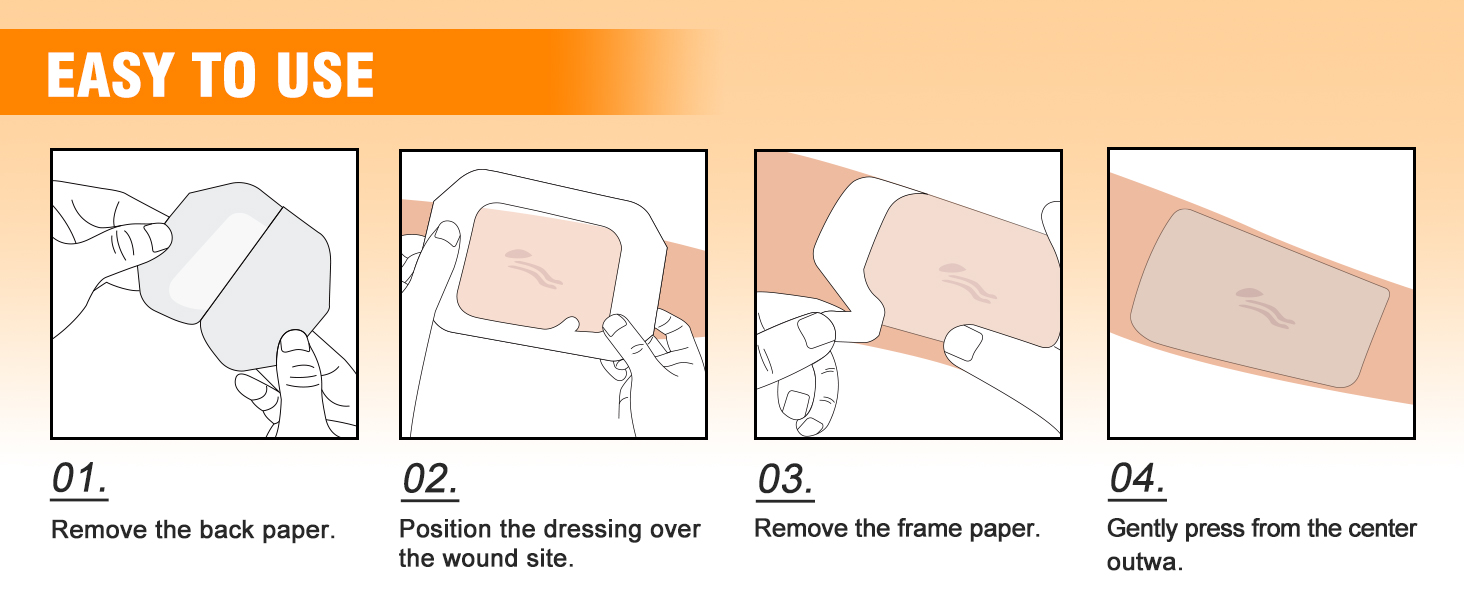 EASY TO USE

01.

Remove the back paper.

02.

Position the dressing over the wound site.

03.

Remove the frame paper.

04.

Gently press from the center outwa.