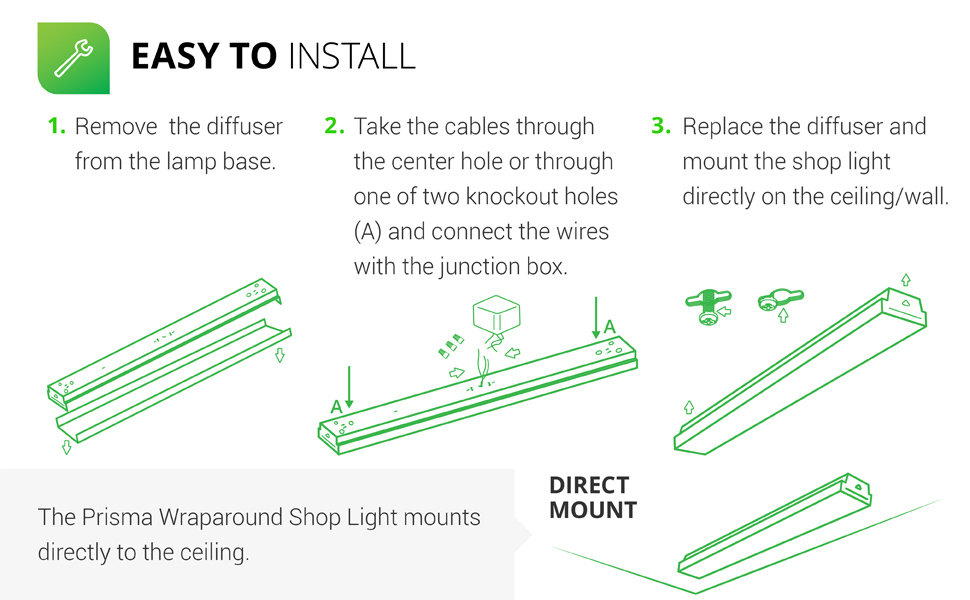 EASY TO INSTALL

1. Remove the diffuser from the lamp base.

2. Take the cables through the center hole or through one of two knockout holes (A) and connect the wires with the junction box.

3. Replace the diffuser and mount the shop light directly on the ceiling/wall.

A

A

The Prisma Wraparound Shop Light mounts directly to the ceiling.

DIRECT MOUNT