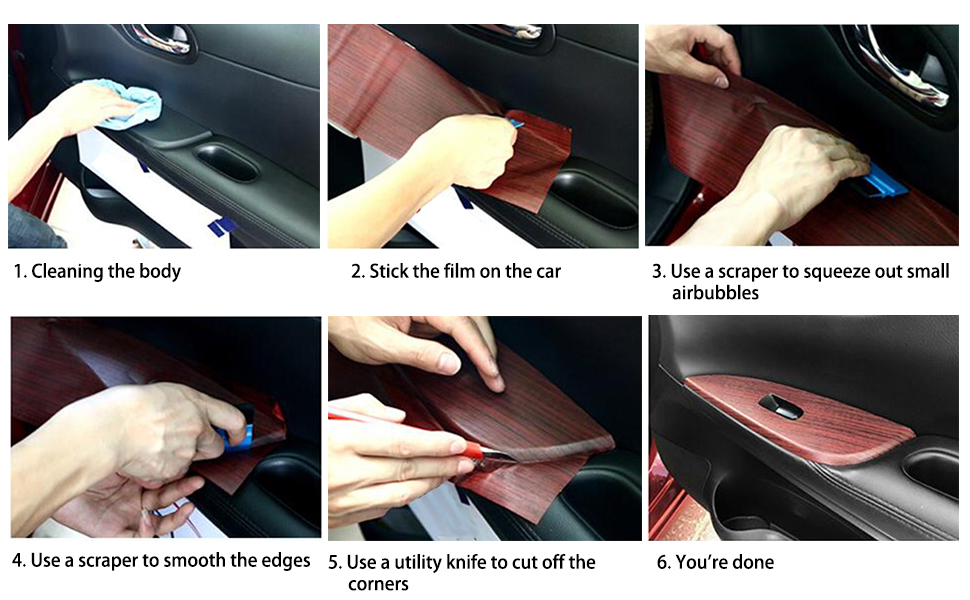 1. Cleaning the body

2. Stick the film on the car

3. Use a scraper to squeeze out small airbubbles

4. Use a scraper to smooth the edges

5. Use a utility knife to cut off the corners

6. You're done