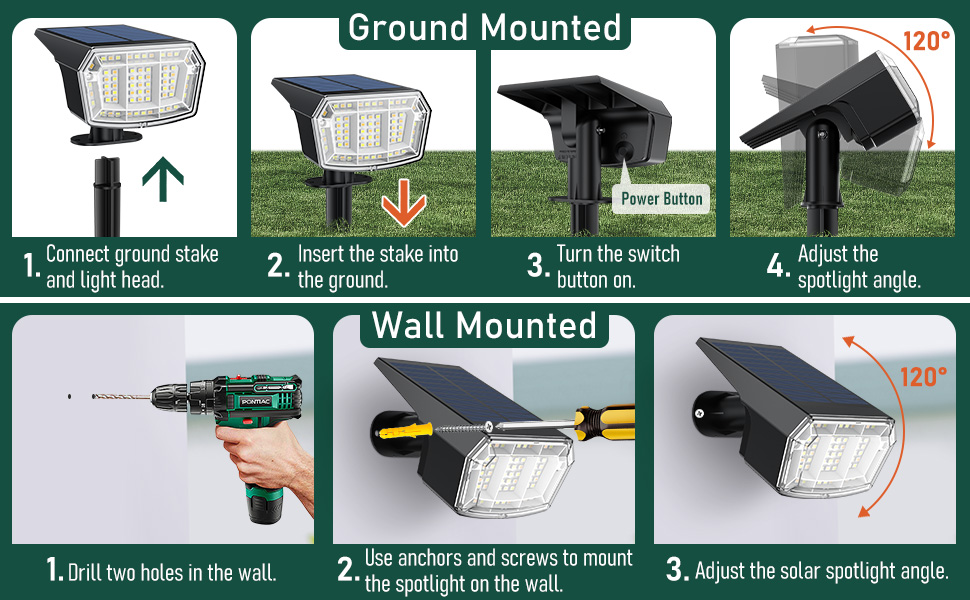 Ground Mounted

120°

Power Button

1. Connect ground stake and light head.

2. Insert the stake into the ground.

3. Turn the switch button on.

4. Adjust the spotlight angle.

Wall Mounted

PONTIAC

120°

1. Drill two holes in the wall.

2. Use anchors and screws to mount the spotlight on the wall.

3. Adjust the solar spotlight angle.