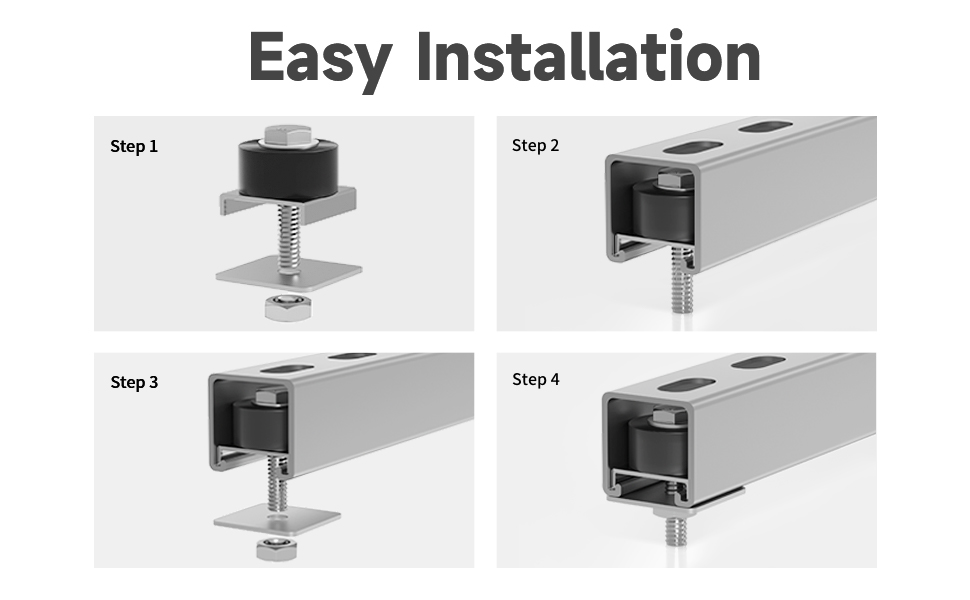 Easy Installation

Step 1

Step 2

Step 3

Step 4