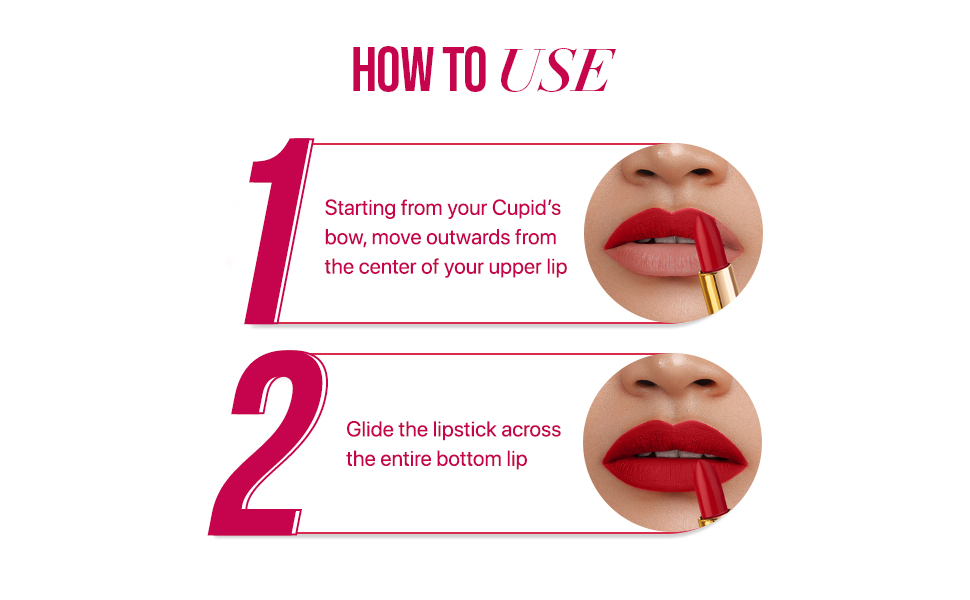 HOW TO USE

1

Starting from your Cupid's bow, move outwards from the center of your upper lip

2

Glide the lipstick across the entire bottom lip