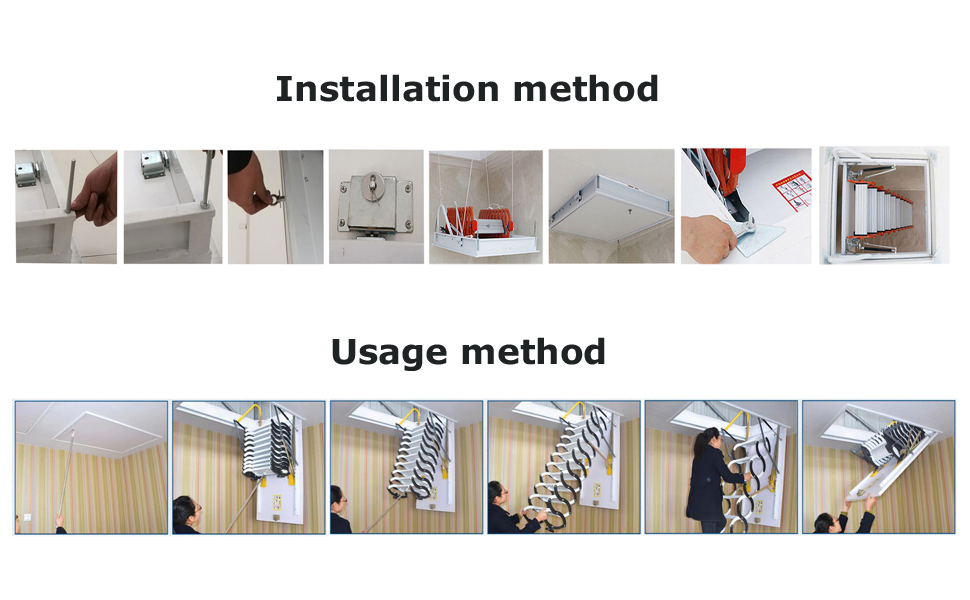 Installation method

Usage method