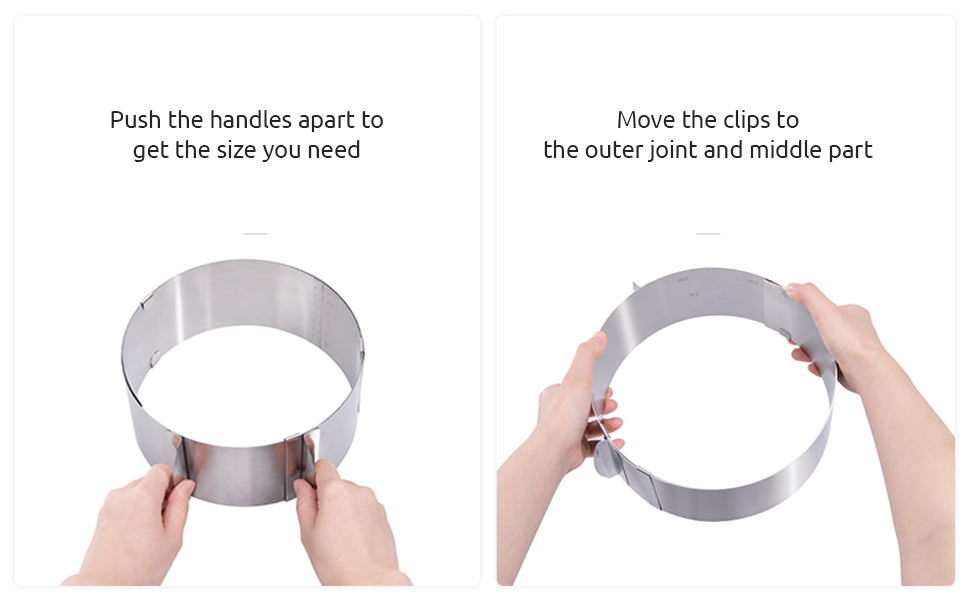 Push the handles apart to get the size you need

Move the clips to the outer joint and middle part