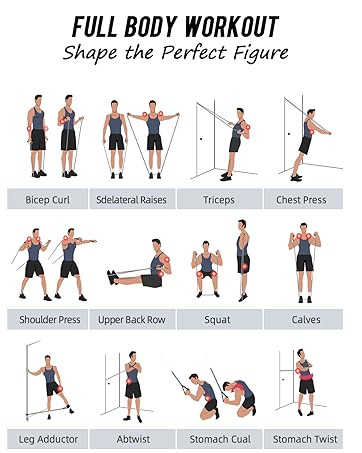 FULL BODY WORKOUT
Shape the Perfect Figure

Bicep Curl

Sdelateral Raises

Triceps

Chest Press

Shoulder Press

Upper Back Row

Squat

Calves

Leg Adductor

Abtwist

Stomach Cual

Stomach Twist