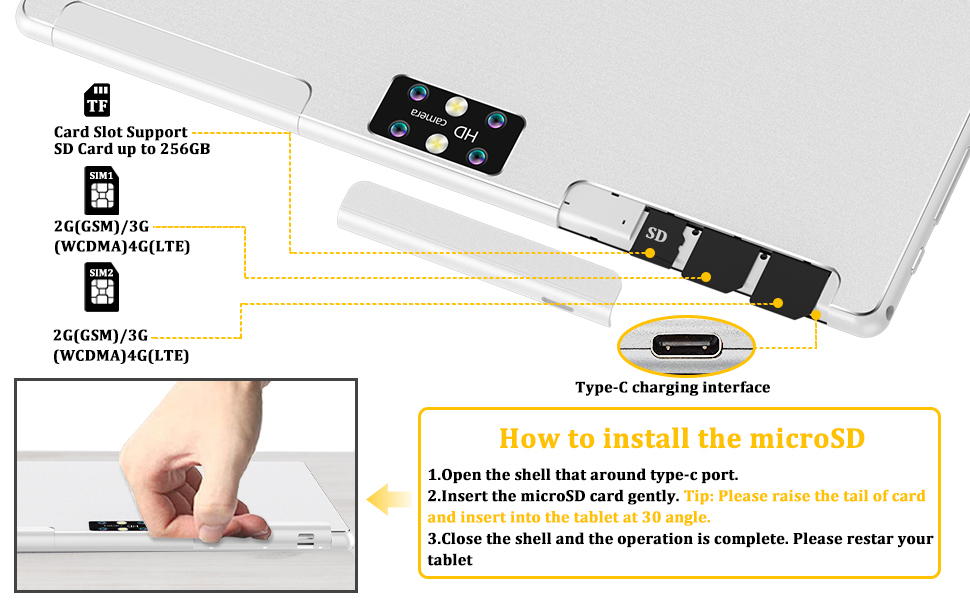 TF
Card Slot Support
SD Card up to 256GB

SIM1
2G(GSM)/3G
(WCDMA)4G(LTE)

SIM2
2G(GSM)/3G
(WCDMA)4G(LTE)

HD camera

SD

Type-C charging interface

How to install the microSD

1.Open the shell that around type-c port.
2.Insert the microSD card gently. Tip: Please raise the tail of card and insert into the tablet at 30 angle.
3.Close the shell and the operation is complete. Please restar your tablet