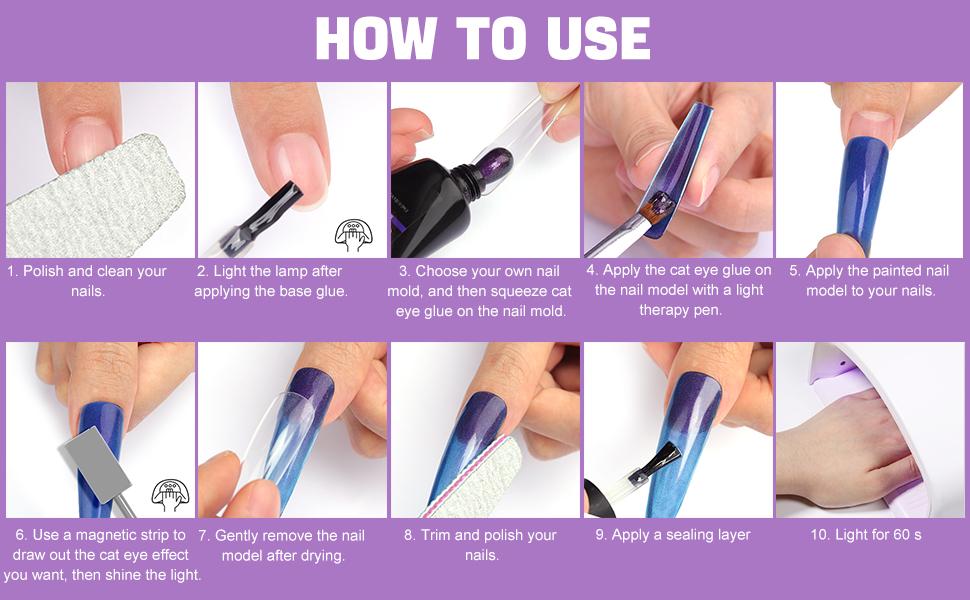 HOW TO USE

1. Polish and clean your nails.

2. Light the lamp after applying the base glue.

3. Choose your own nail mold, and then squeeze cat eye glue on the nail mold.

4. Apply the cat eye glue on the nail model with a light therapy pen.

5. Apply the painted nail model to your nails.

6. Use a magnetic strip to draw out the cat eye effect you want, then shine the light.

7. Gently remove the nail model after drying.

8. Trim and polish your nails.

9. Apply a sealing layer

10. Light for 60 s