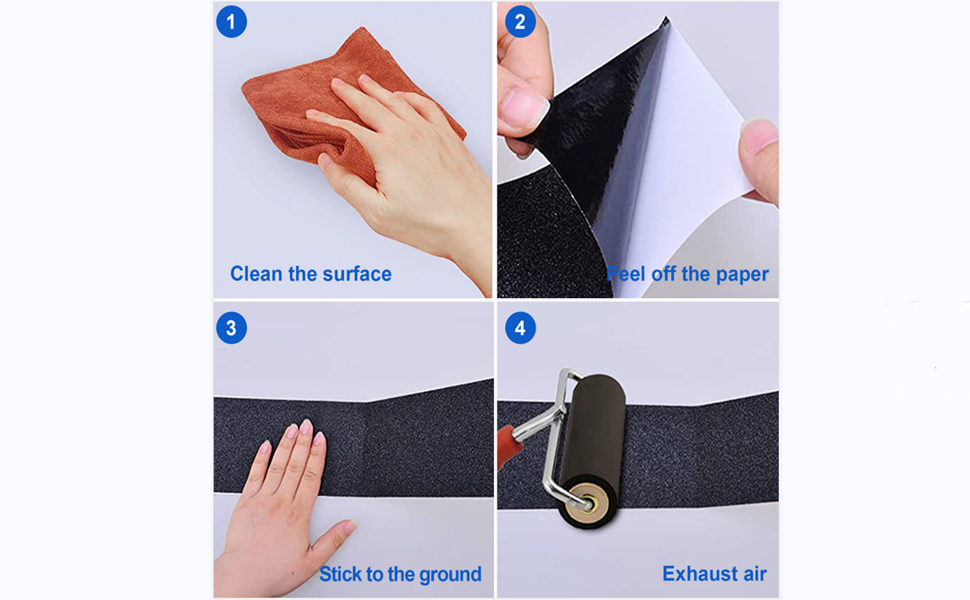 1
Clean the surface

2
Peel off the paper

3
Stick to the ground

4
Exhaust air