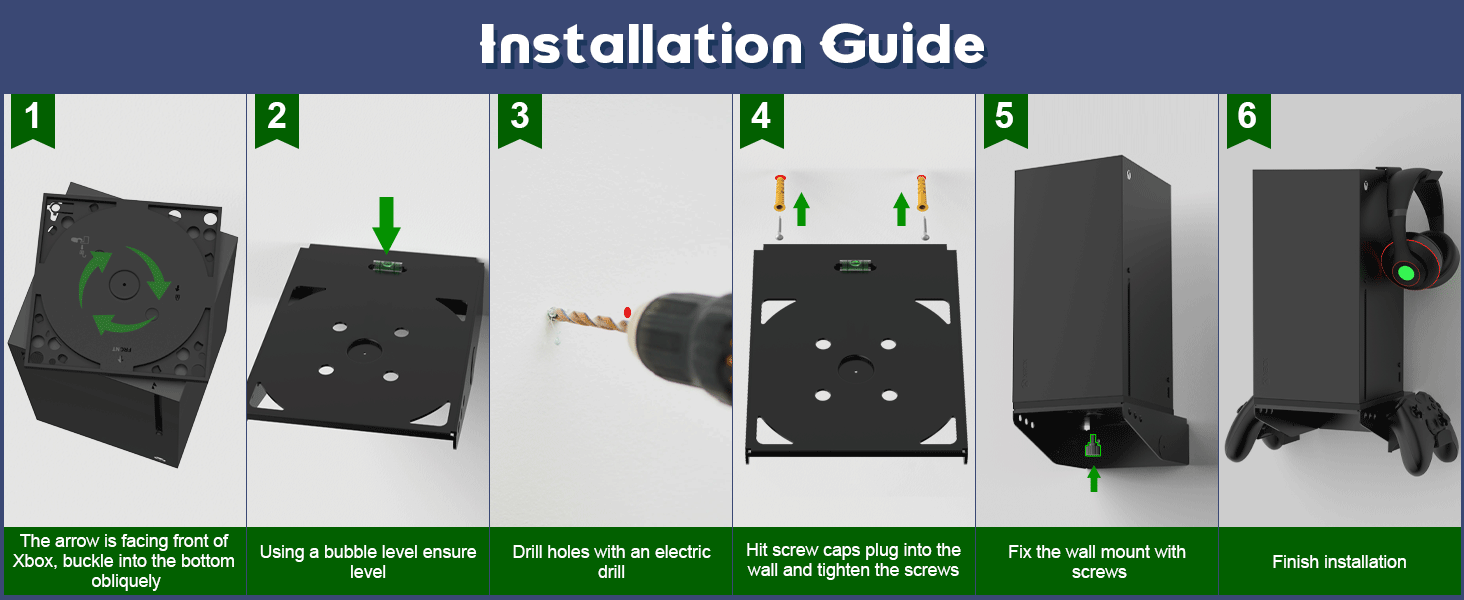 Installation Guide

1

The arrow is facing front of Xbox, buckle into the bottom obliquely

2

Using a bubble level ensure level

3

Drill holes with an electric drill

4

Hit screw caps plug into the wall and tighten the screws

5

Fix the wall mount with screws

6

Finish installation