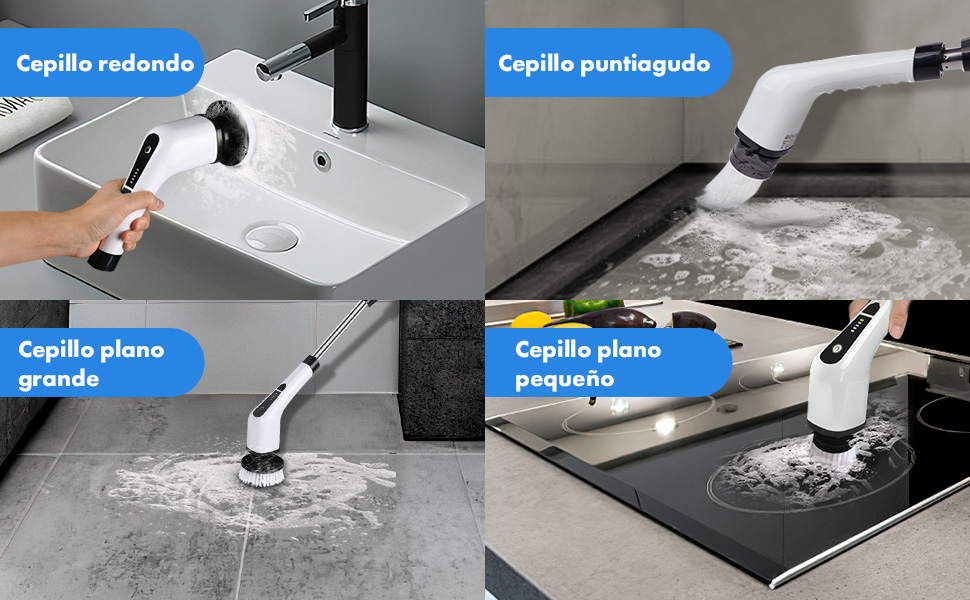 Cepillo redondo

Cepillo puntiagudo

Cepillo plano grande

Cepillo plano pequeño