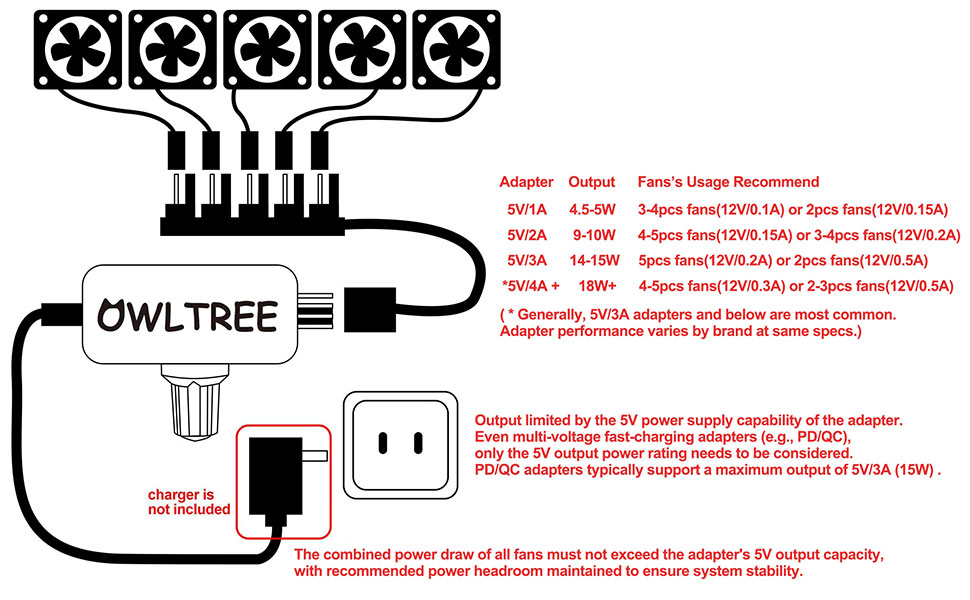 OWLTREE

| Adapter | Output | Fans's Usage Recommend |
|---|---|---|
| 5V/1A | 4.5-5W | 3-4pcs fans(12V/0.1A) or 2pcs fans(12V/0.15A) |
| 5V/2A | 9-10W | 4-5pcs fans(12V/0.15A) or 3-4pcs fans(12V/0.2A) |
| 5V/3A | 14-15W | 5pcs fans(12V/0.2A) or 2pcs fans(12V/0.5A) |
| *5V/4A + | 18W+ | 4-5pcs fans(12V/0.3A) or 2-3pcs fans(12V/0.5A) |

( * Generally, 5V/3A adapters and below are most common. Adapter performance varies by brand at same specs.)

Output limited by the 5V power supply capability of the adapter. Even multi-voltage fast-charging adapters (e.g., PD/QC), only the 5V output power rating needs to be considered. PD/QC adapters typically support a maximum output of 5V/3A (15W) .

charger is not included

The combined power draw of all fans must not exceed the adapter's 5V output capacity, with recommended power headroom maintained to ensure system stability.