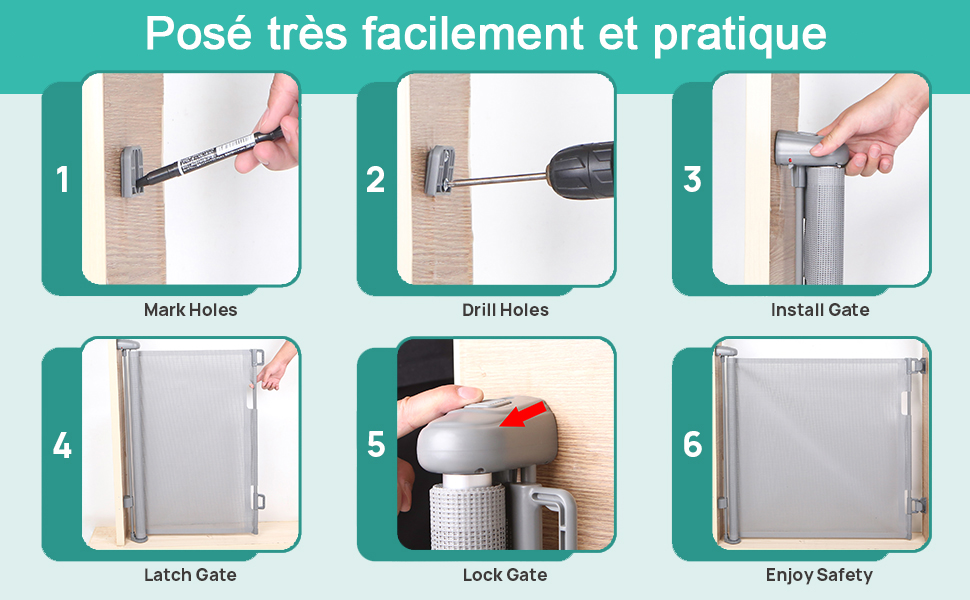 Posé très facilement et pratique

1
Mark Holes

2
Drill Holes

3
Install Gate

4
Latch Gate

5
Lock Gate

6
Enjoy Safety