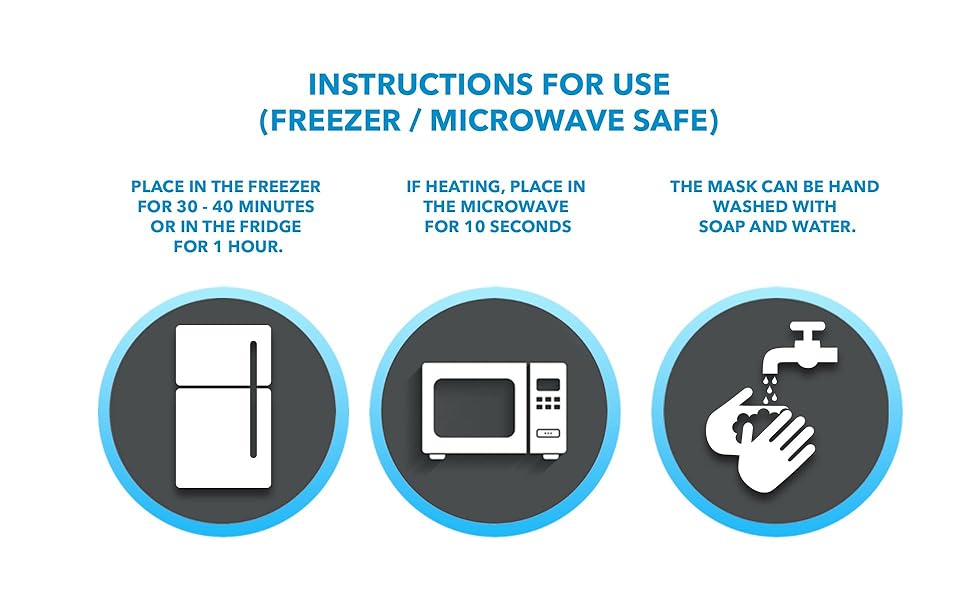 INSTRUCTIONS FOR USE
(FREEZER / MICROWAVE SAFE)

PLACE IN THE FREEZER FOR 30 - 40 MINUTES OR IN THE FRIDGE FOR 1 HOUR.

IF HEATING, PLACE IN THE MICROWAVE FOR 10 SECONDS

THE MASK CAN BE HAND WASHED WITH SOAP AND WATER.