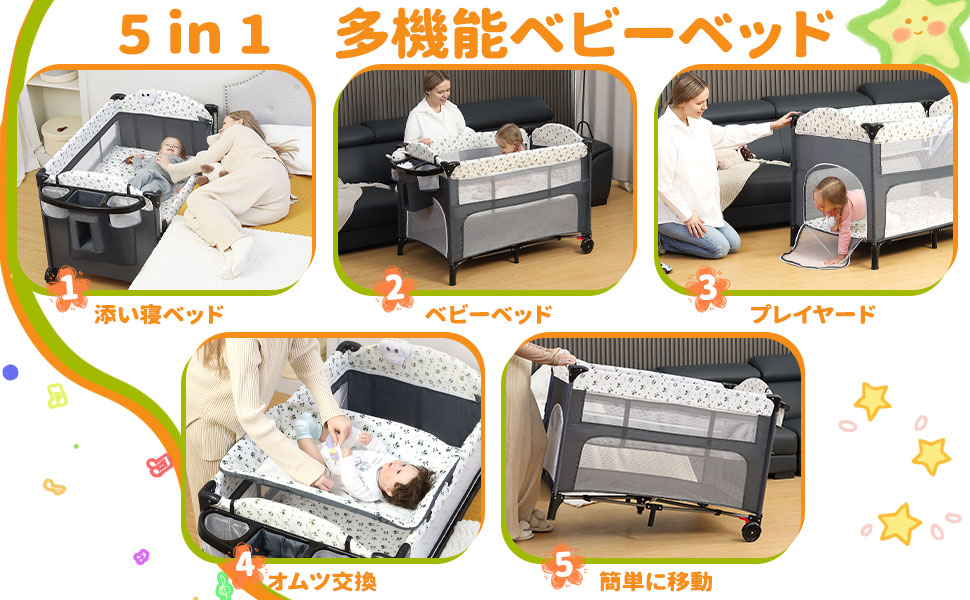 5 in 1 多機能ベビーベッド

1 添い寝ベッド

2 ベビーベッド

3 プレイヤード

4 オムツ交換

5 簡単に移動