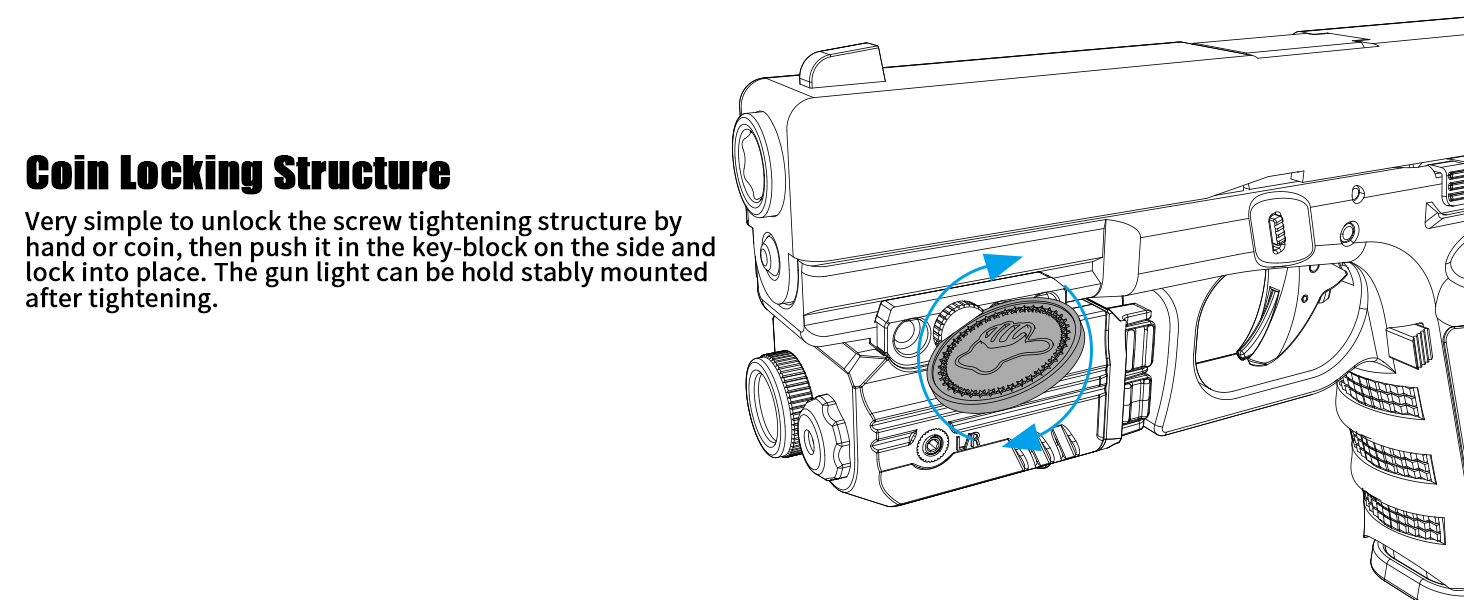 Coin Locking Structure

Very simple to unlock the screw tightening structure by hand or coin, then push it in the key-block on the side and lock into place. The gun light can be hold stably mounted after tightening.

L/R