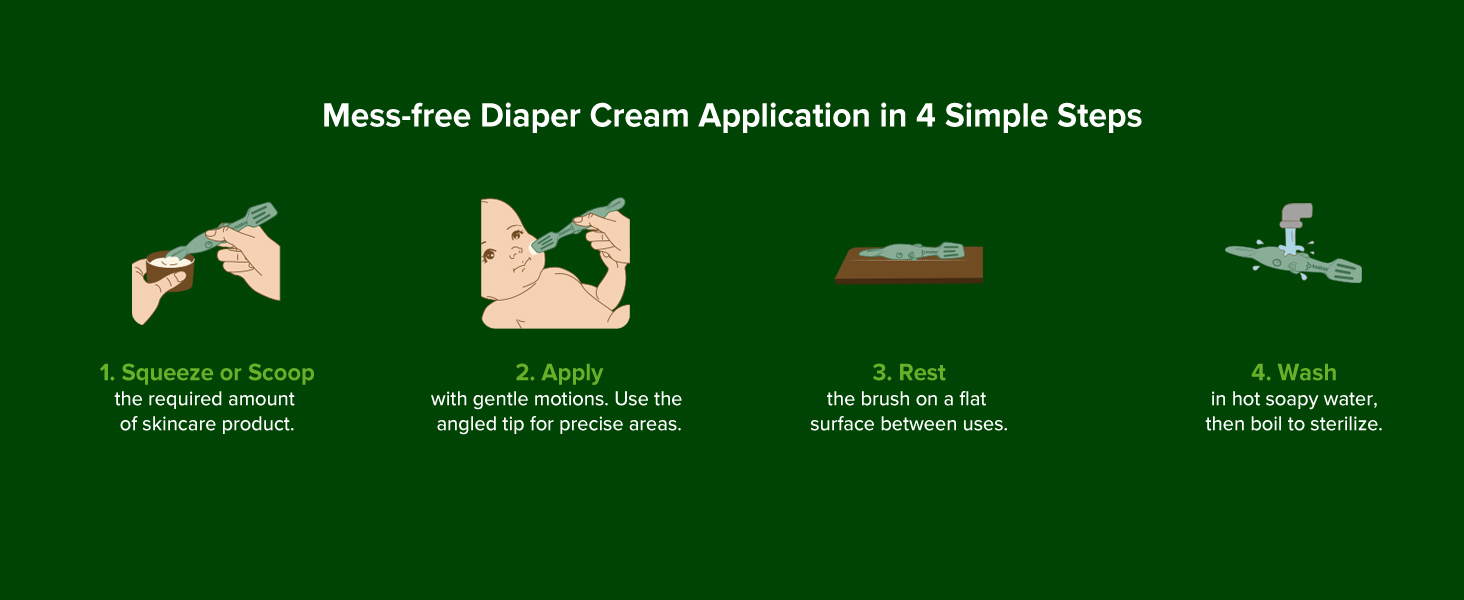 Mess-free Diaper Cream Application in 4 Simple Steps

1. Squeeze or Scoop
the required amount of skincare product.

2. Apply
with gentle motions. Use the angled tip for precise areas.

3. Rest
the brush on a flat surface between uses.

4. Wash
in hot soapy water, then boil to sterilize.