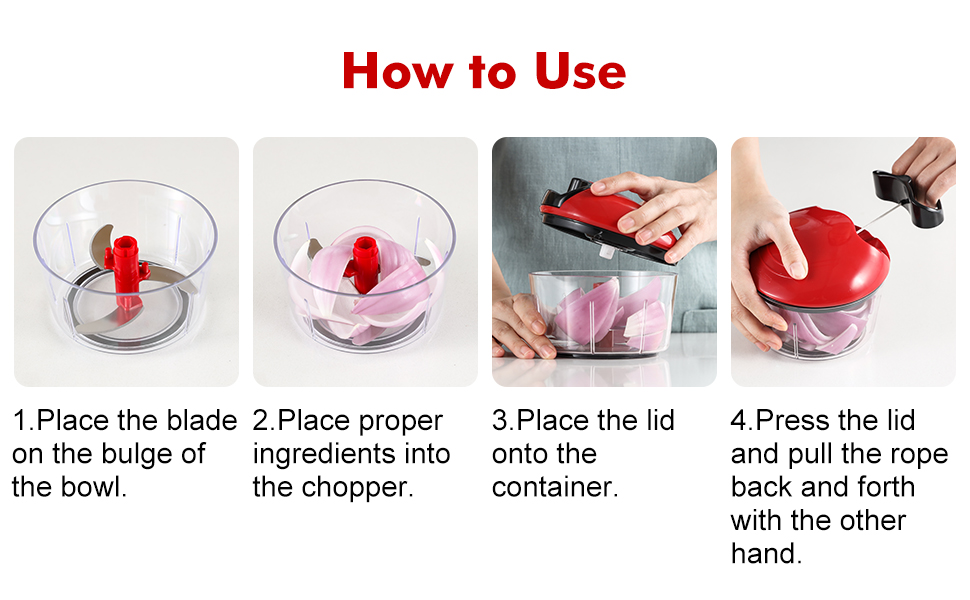 How to Use

1.Place the blade on the bulge of the bowl.

2.Place proper ingredients into the chopper.

3.Place the lid onto the container.

4.Press the lid and pull the rope back and forth with the other hand.