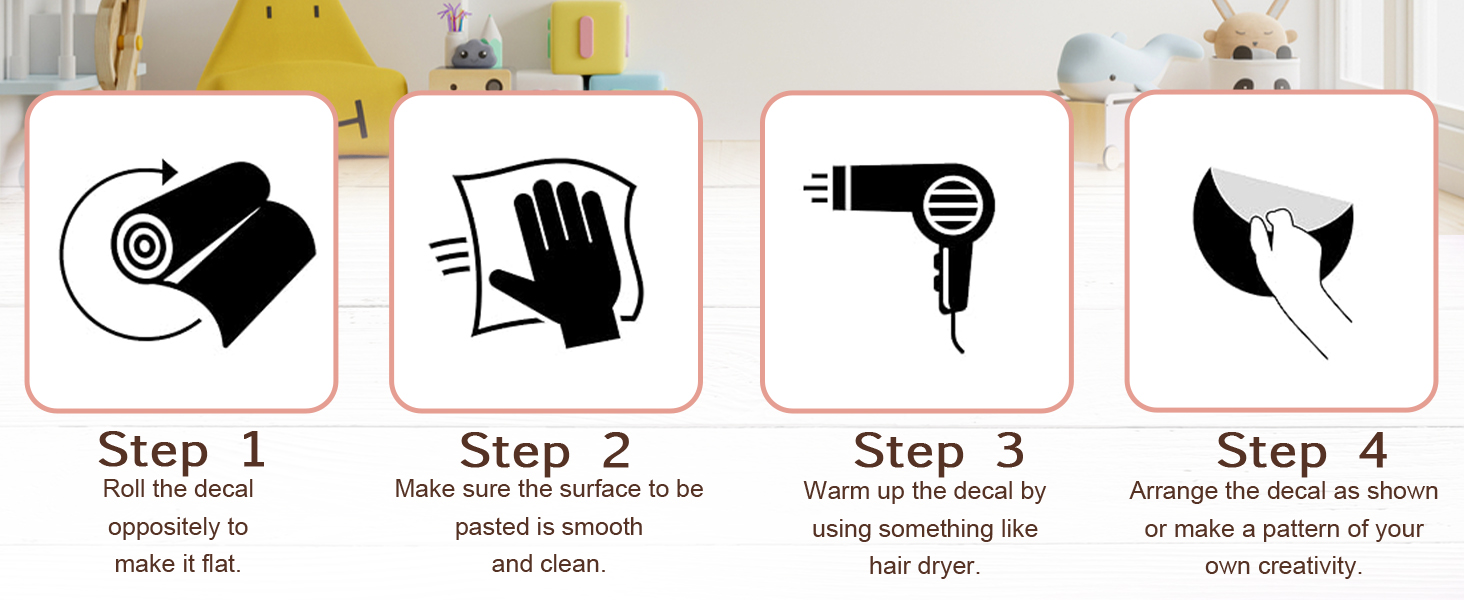 Step 1
Roll the decal oppositely to make it flat.

Step 2
Make sure the surface to be pasted is smooth and clean.

Step 3
Warm up the decal by using something like hair dryer.

Step 4
Arrange the decal as shown or make a pattern of your own creativity.