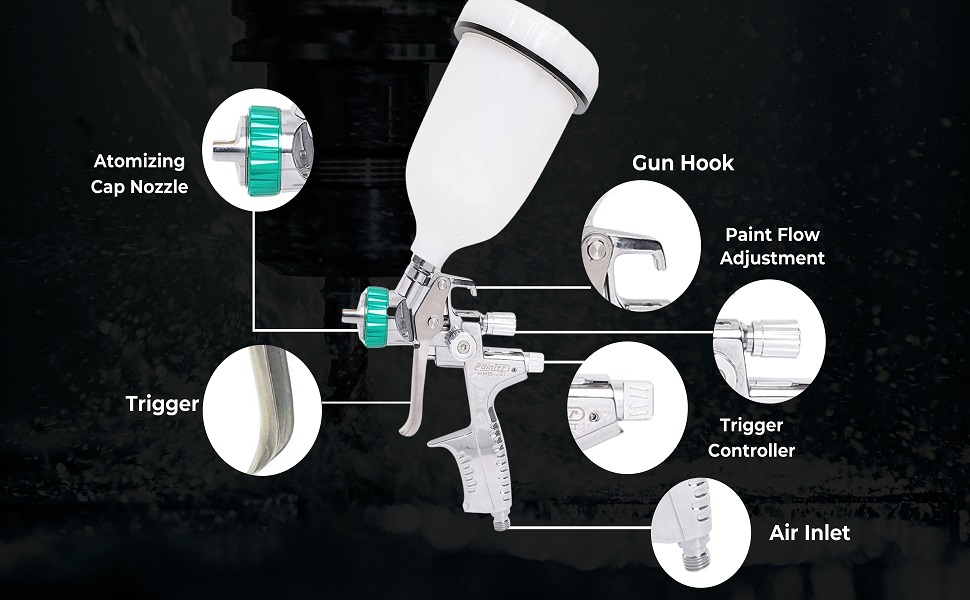 Atomizing Cap Nozzle

Gun Hook

Paint Flow Adjustment

Trigger

Trigger Controller

Air Inlet