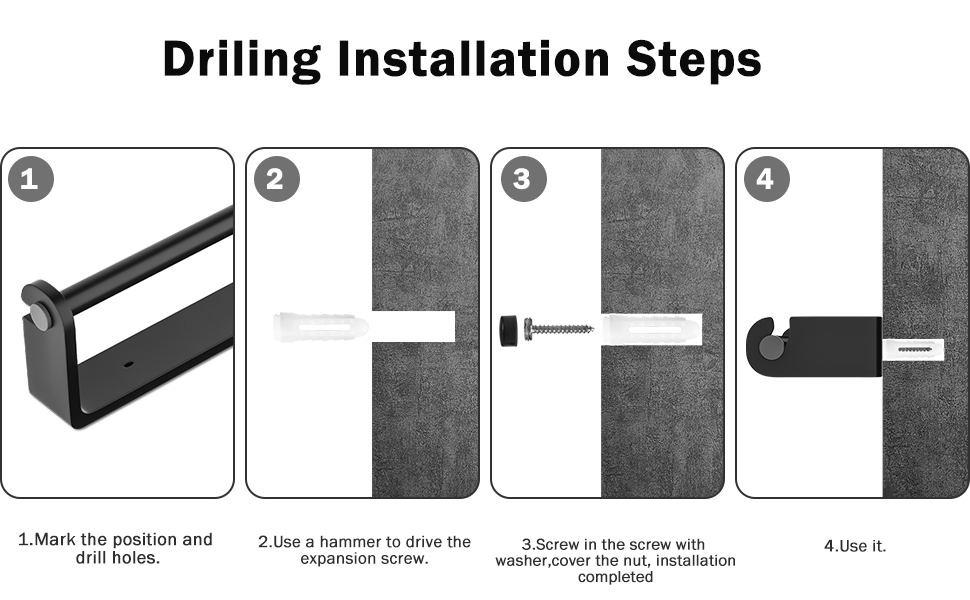 Driling Installation Steps

1

2

3

4

1.Mark the position and drill holes.

2.Use a hammer to drive the expansion screw.

3.Screw in the screw with washer,cover the nut, installation completed

4.Use it.