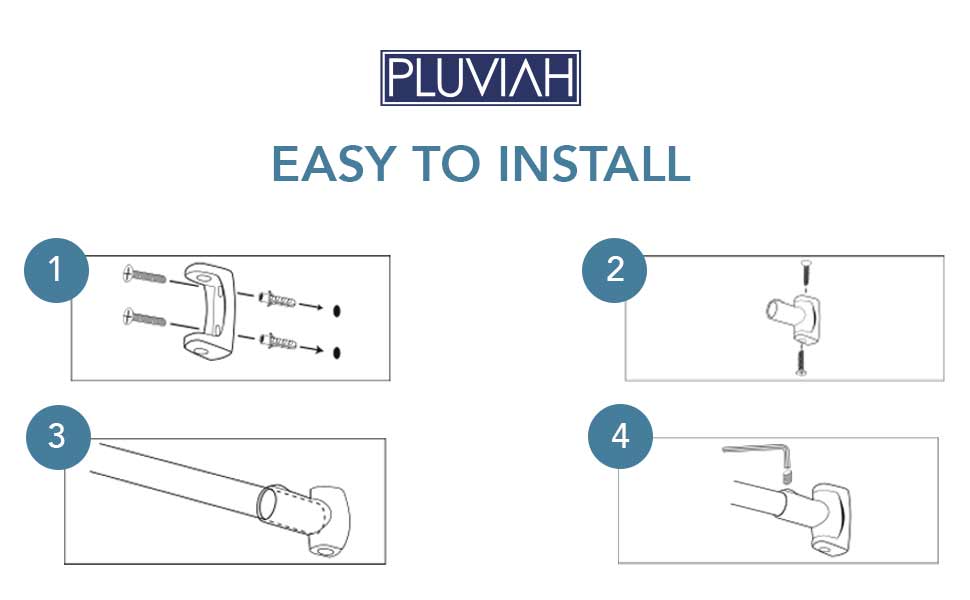 PLUVIAH

EASY TO INSTALL

1

2

3

4