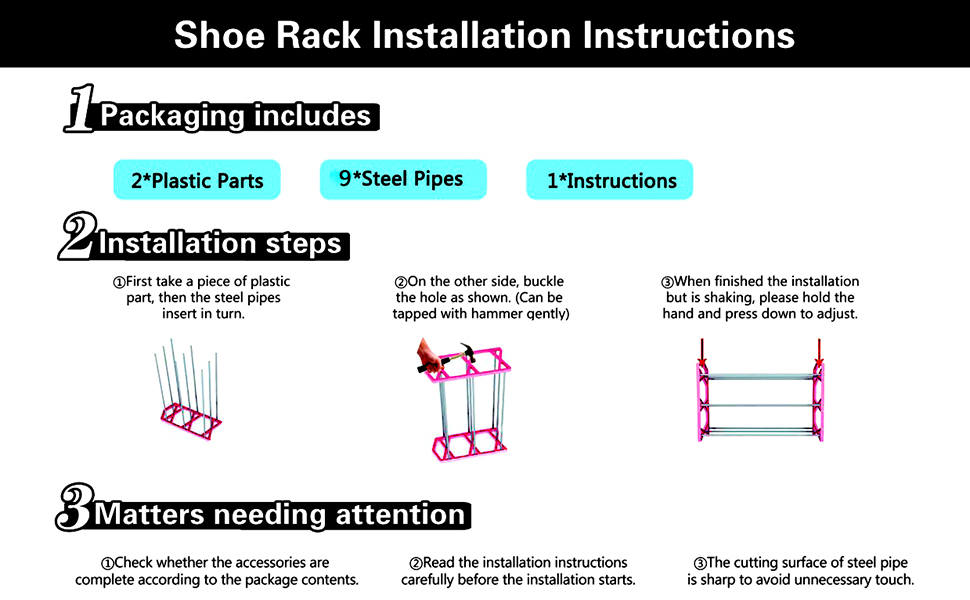 Shoe Rack Installation Instructions

1 Packaging includes

2*Plastic Parts

9*Steel Pipes

1*Instructions

2 Installation steps

①First take a piece of plastic part, then the steel pipes insert in turn.

②On the other side, buckle the hole as shown. (Can be tapped with hammer gently)

③When finished the installation but is shaking, please hold the hand and press down to adjust.

3 Matters needing attention

①Check whether the accessories are complete according to the package contents.

②Read the installation instructions carefully before the installation starts.

③The cutting surface of steel pipe is sharp to avoid unnecessary touch.