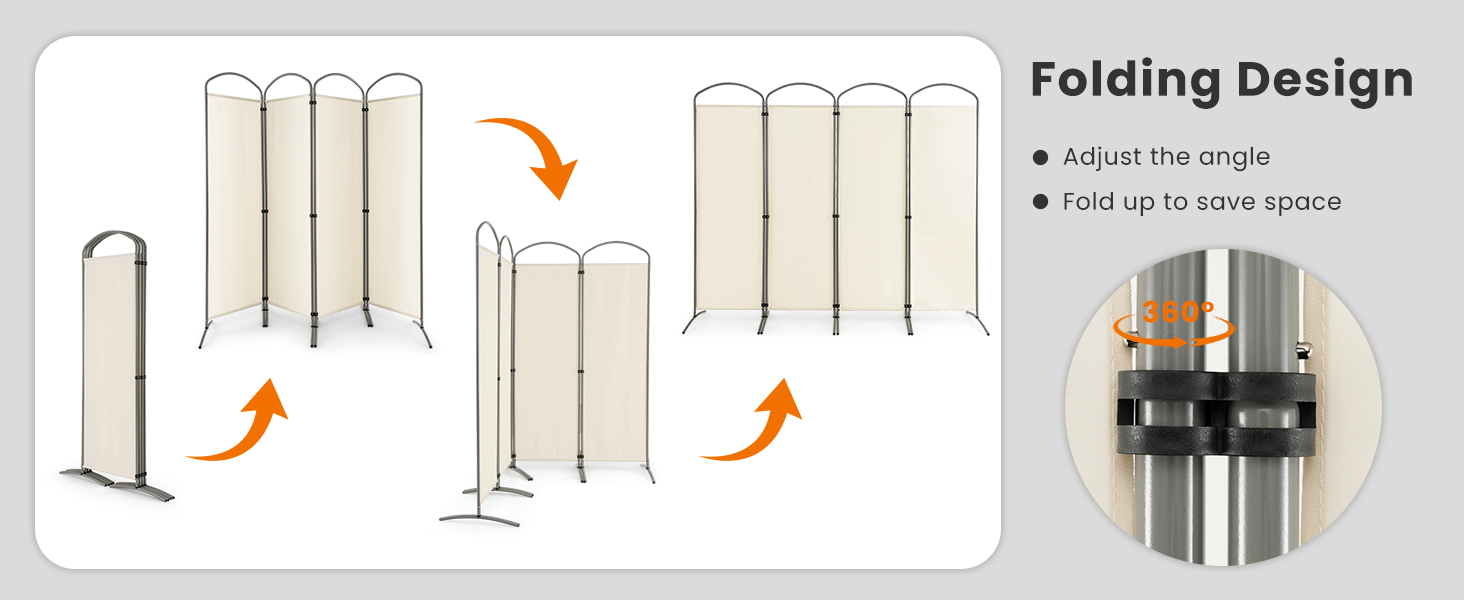 Folding Design

● Adjust the angle
● Fold up to save space

360°