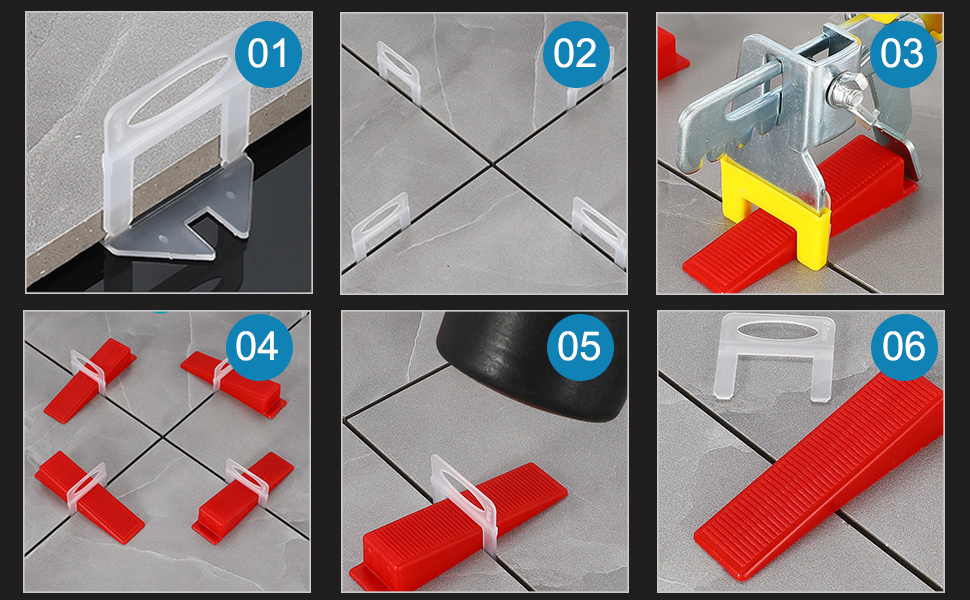 01

02

03

04

05

06