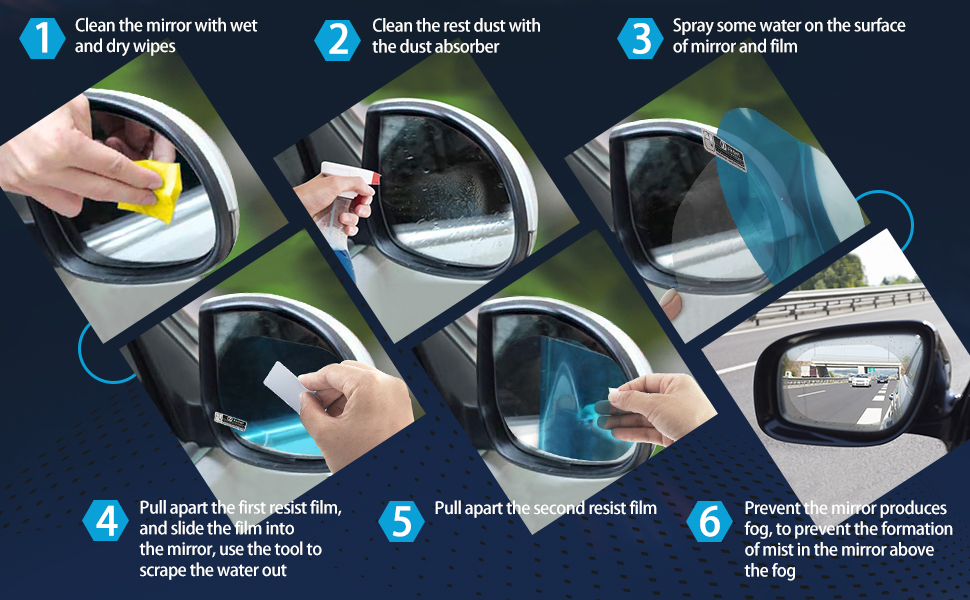 1 Clean the mirror with wet and dry wipes

2 Clean the rest dust with the dust absorber

3 Spray some water on the surface of mirror and film

4 Pull apart the first resist film, and slide the film into the mirror, use the tool to scrape the water out

5 Pull apart the second resist film

6 Prevent the mirror produces fog, to prevent the formation of mist in the mirror above the fog