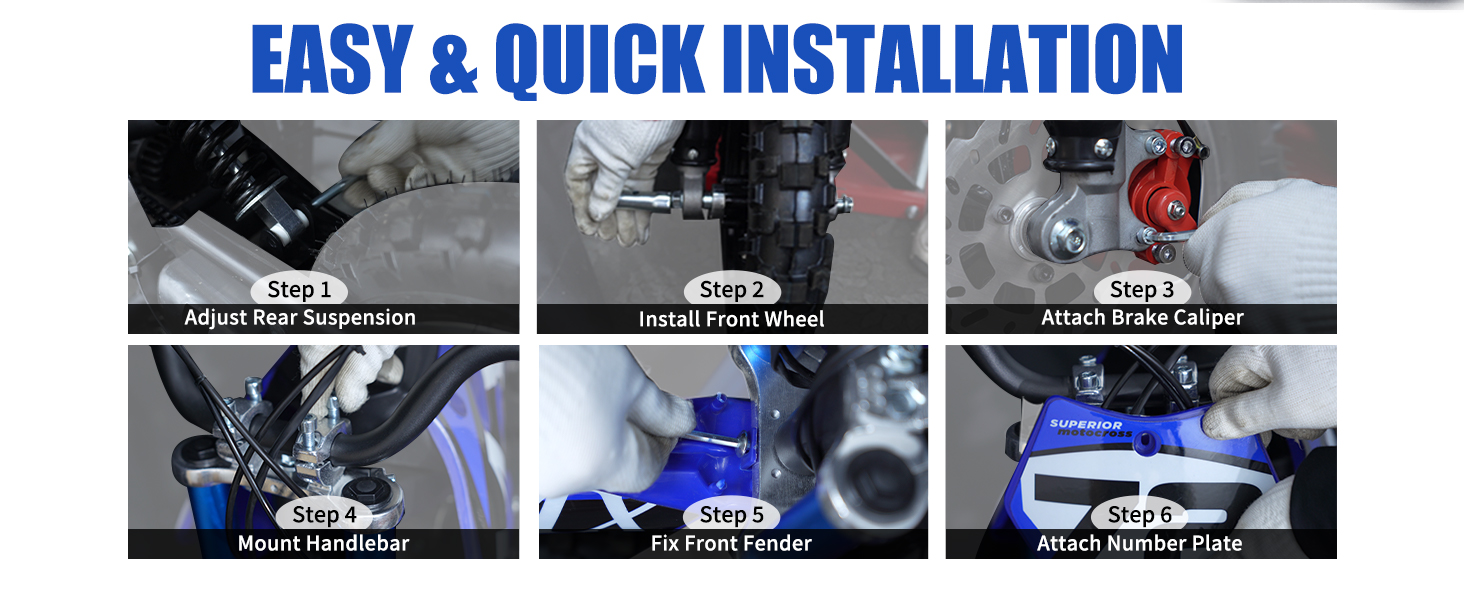 EASY & QUICK INSTALLATION

Step 1
Adjust Rear Suspension

Step 2
Install Front Wheel

Step 3
Attach Brake Caliper

Step 4
Mount Handlebar

Step 5
Fix Front Fender

SUPERIOR
motocross

Step 6
Attach Number Plate