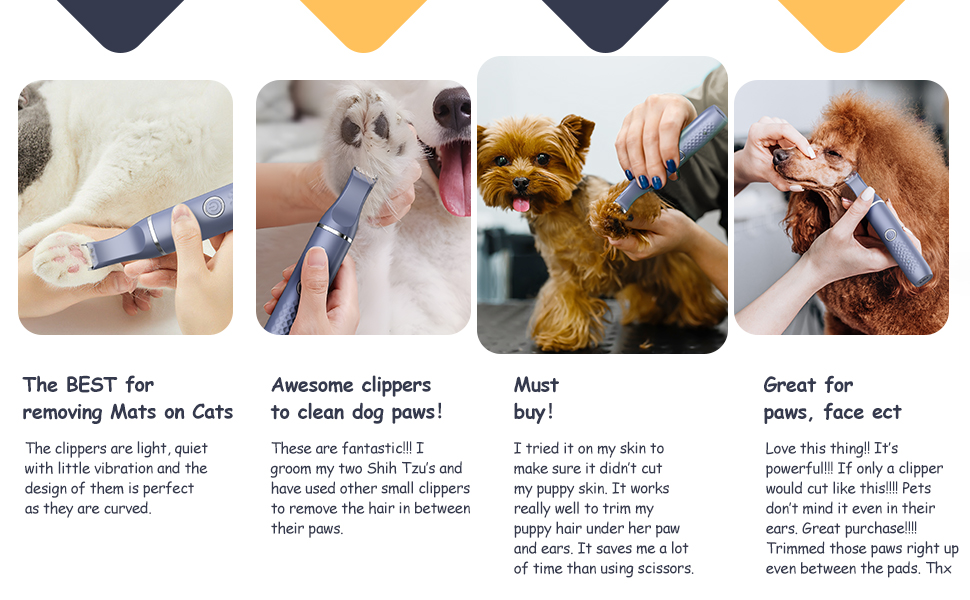 The BEST for removing Mats on Cats

The clippers are light, quiet with little vibration and the design of them is perfect as they are curved.

Awesome clippers to clean dog paws!

These are fantastic!!! I groom my two Shih Tzu's and have used other small clippers to remove the hair in between their paws.

Must buy!

I tried it on my skin to make sure it didn't cut my puppy skin. It works really well to trim my puppy hair under her paw and ears. It saves me a lot of time than using scissors.

Great for paws, face ect

Love this thing!! It's powerful!!! If only a clipper would cut like this!!!! Pets don't mind it even in their ears. Great purchase!!!! Trimmed those paws right up even between the pads. Thx