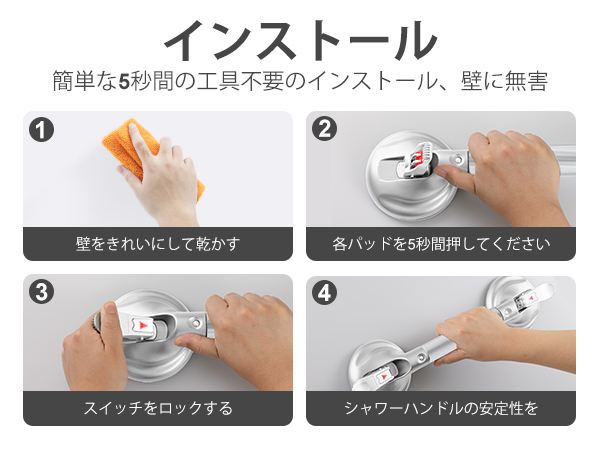 インストール
簡単な5秒間の工具不要のインストール、壁に無害

1
壁をきれいにして乾かす

2
各パッドを5秒間押してください

3
スイッチをロックする

4
シャワーハンドルの安定性を