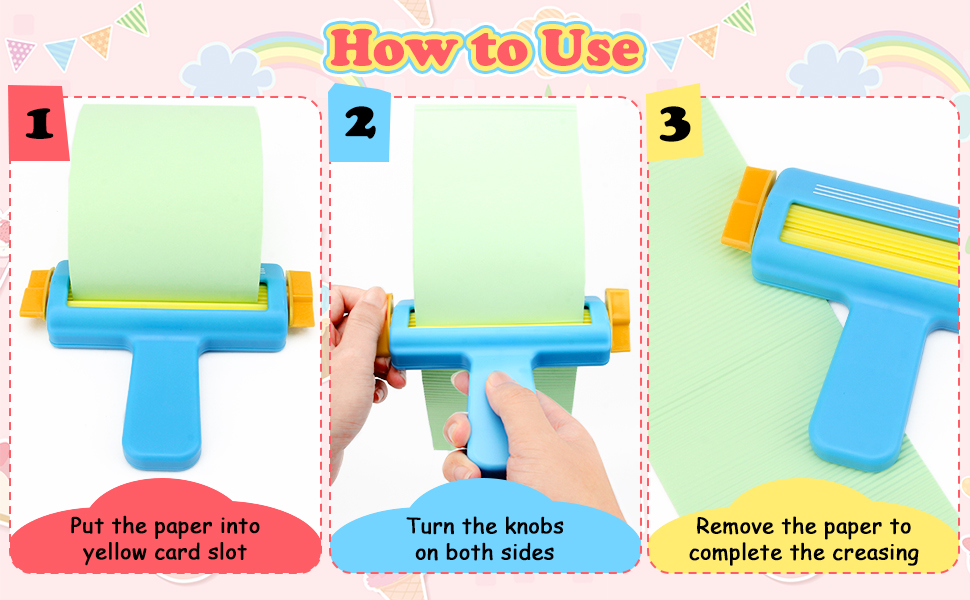 How to Use

1

Put the paper into yellow card slot

2

Turn the knobs on both sides

3

Remove the paper to complete the creasing