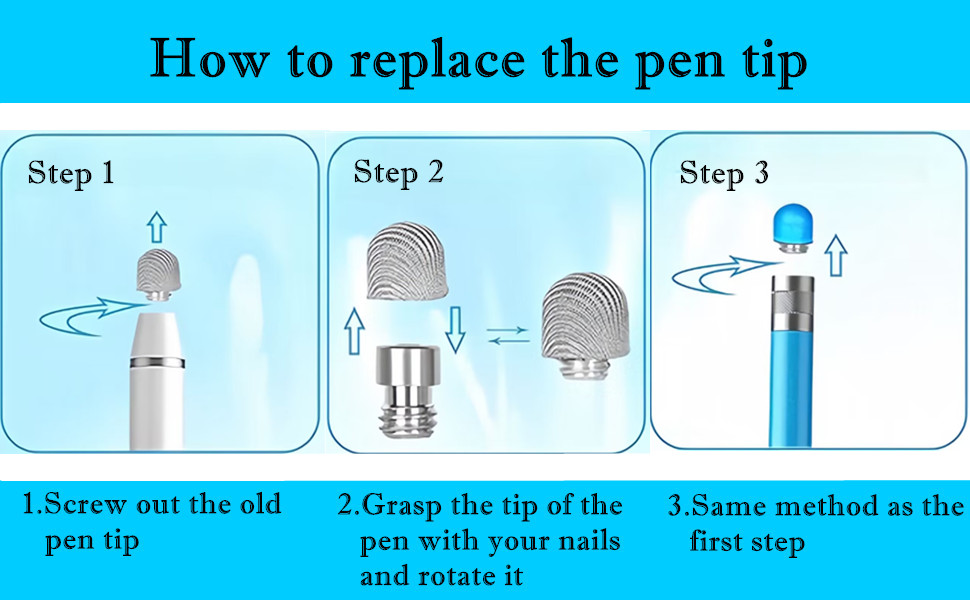 How to replace the pen tip

Step 1

Step 2

Step 3

1.Screw out the old pen tip

2.Grasp the tip of the pen with your nails and rotate it

3.Same method as the first step