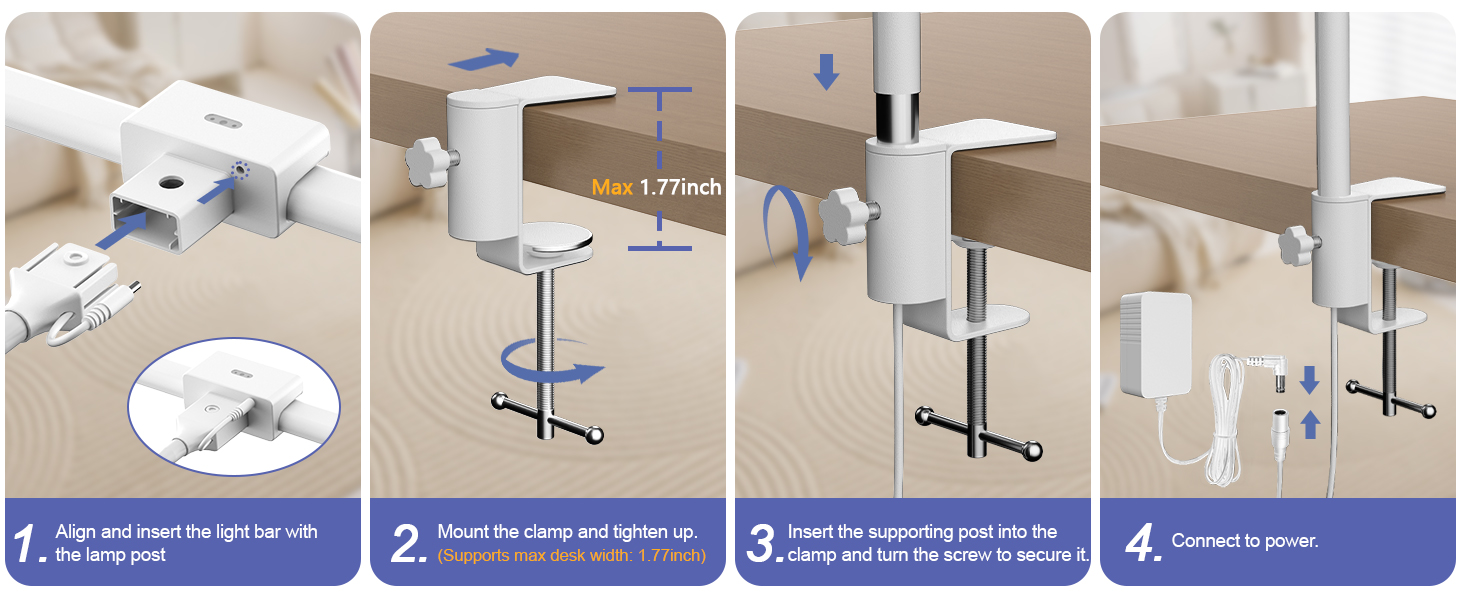 Max 1.77inch

1. Align and insert the light bar with the lamp post

2. Mount the clamp and tighten up. (Supports max desk width: 1.77inch)

3. Insert the supporting post into the clamp and turn the screw to secure it.

4. Connect to power.