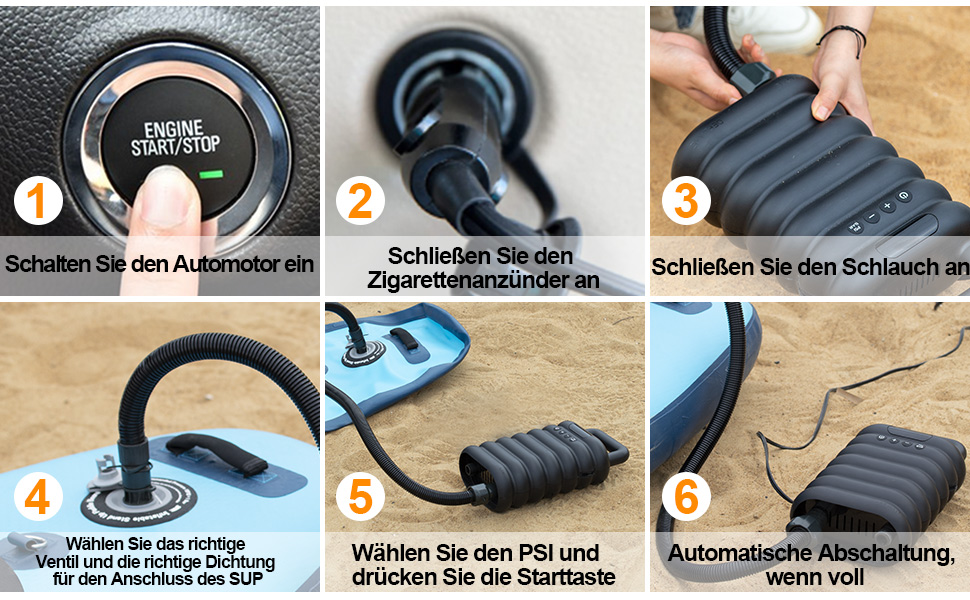 ENGINE START/STOP

1

Schalten Sie den Automotor ein

2

Schließen Sie den Zigarettenanzünder an

3

Schließen Sie den Schlauch an

4

Wählen Sie das richtige Ventil und die richtige Dichtung für den Anschluss des SUP

5

Wählen Sie den PSI und drücken Sie die Starttaste

6

Automatische Abschaltung, wenn voll