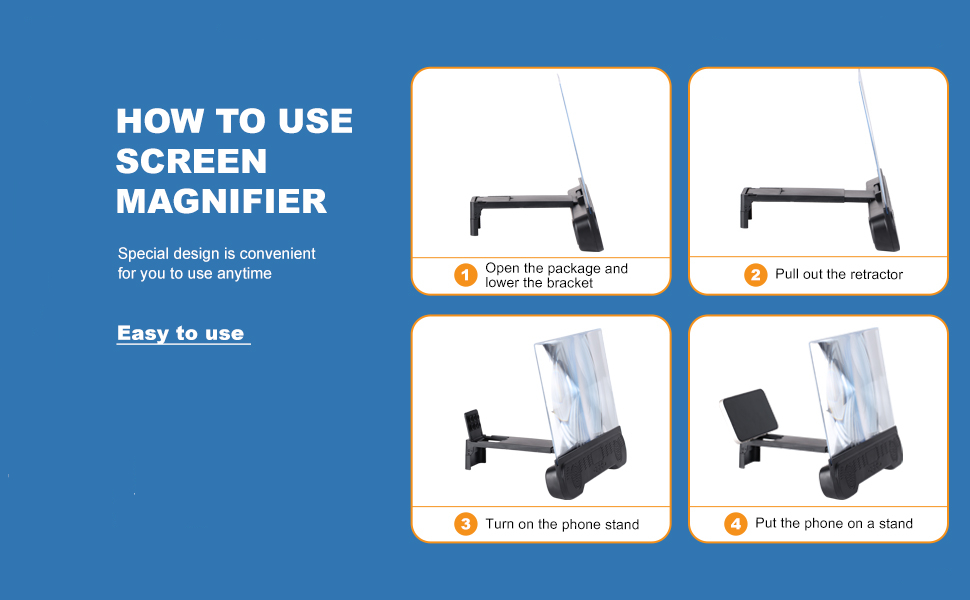 HOW TO USE SCREEN MAGNIFIER

Special design is convenient for you to use anytime

Easy to use

1 Open the package and lower the bracket

2 Pull out the retractor

3 Turn on the phone stand

4 Put the phone on a stand