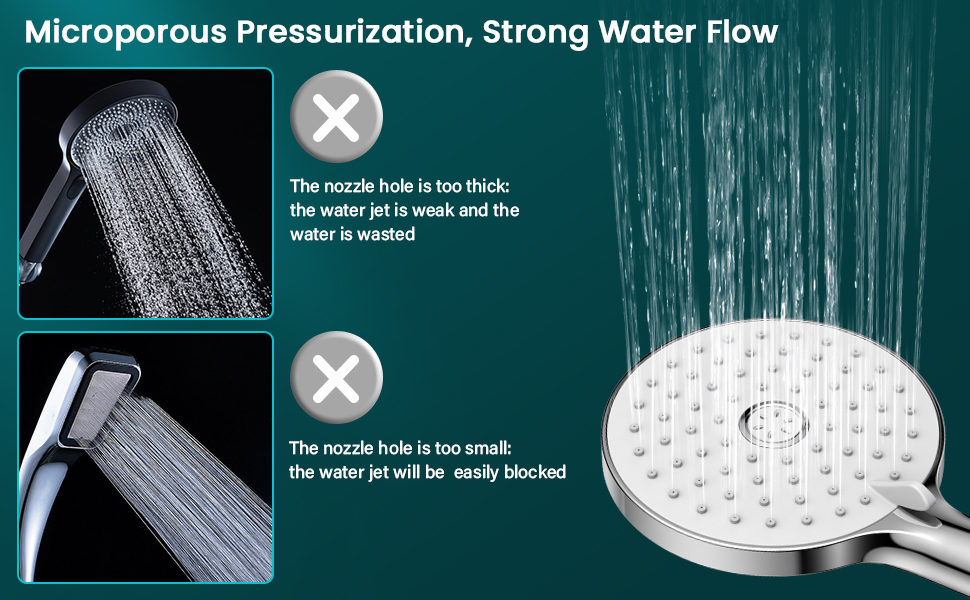 Microporous Pressurization, Strong Water Flow

The nozzle hole is too thick: the water jet is weak and the water is wasted

The nozzle hole is too small: the water jet will be easily blocked