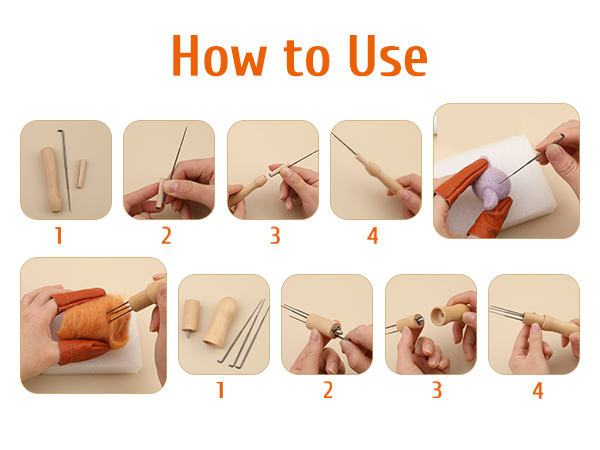 How to Use

1

2

3

4

1

2

3

4