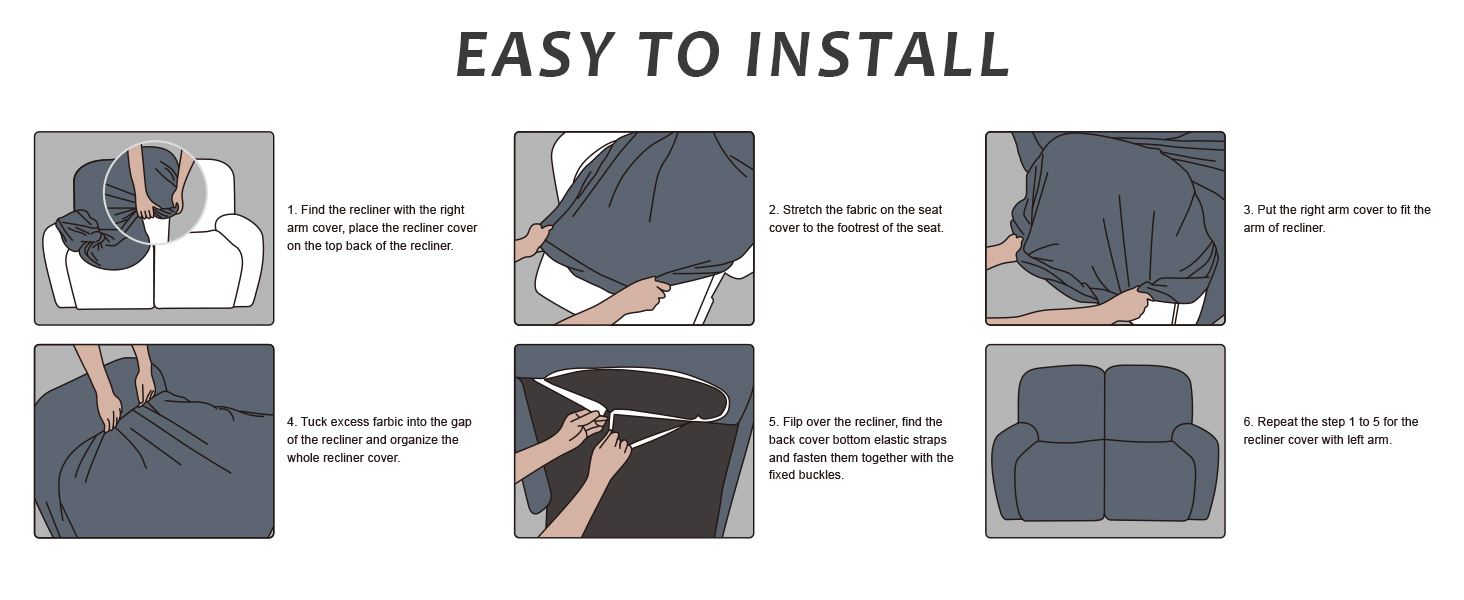 EASY TO INSTALL

1. Find the recliner with the right arm cover, place the recliner cover on the top back of the recliner.

2. Stretch the fabric on the seat cover to the footrest of the seat.

3. Put the right arm cover to fit the arm of recliner.

4. Tuck excess farbic into the gap of the recliner and organize the whole recliner cover.

5. Filp over the recliner, find the back cover bottom elastic straps and fasten them together with the fixed buckles.

6. Repeat the step 1 to 5 for the recliner cover with left arm.