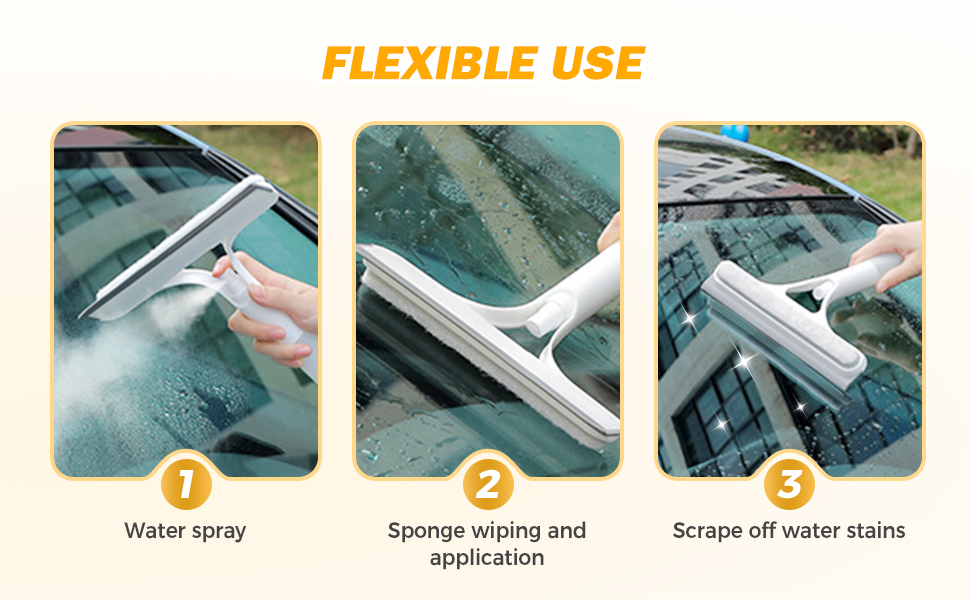 FLEXIBLE USE

1

Water spray

2

Sponge wiping and application

3

Scrape off water stains