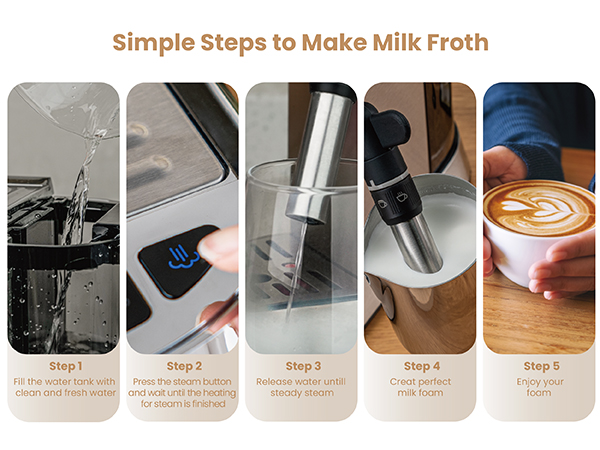 Simple Steps to Make Milk Froth

Step 1
Fill the water tank with clean and fresh water

Step 2
Press the steam button and wait until the heating for steam is finished

Step 3
Release water untill steady steam

Step 4
Creat perfect milk foam

Step 5
Enjoy your foam