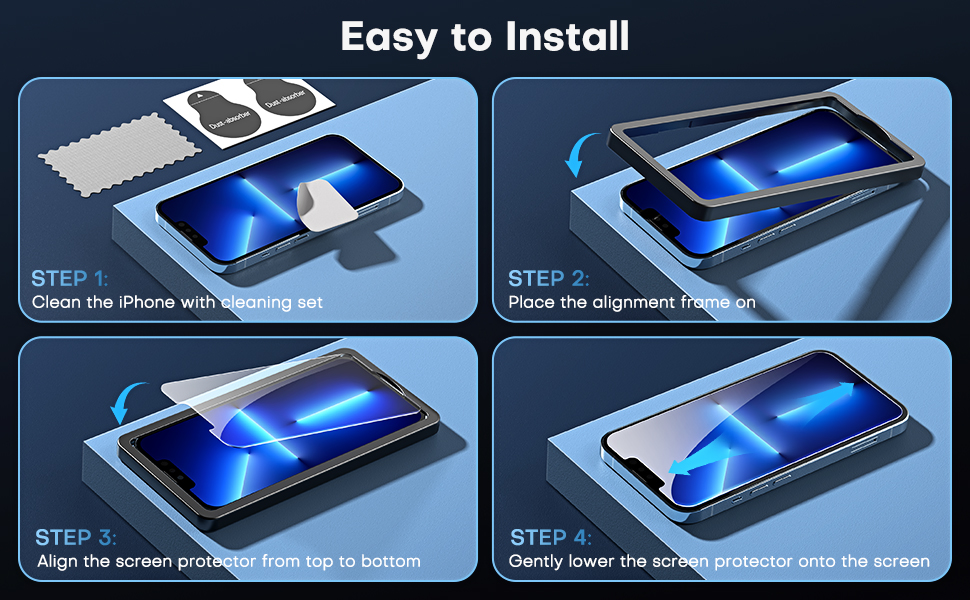 Easy to Install

Dust-absorber
Dust-absorber

STEP 1:
Clean the iPhone with cleaning set

STEP 2:
Place the alignment frame on

STEP 3:
Align the screen protector from top to bottom

STEP 4:
Gently lower the screen protector onto the screen