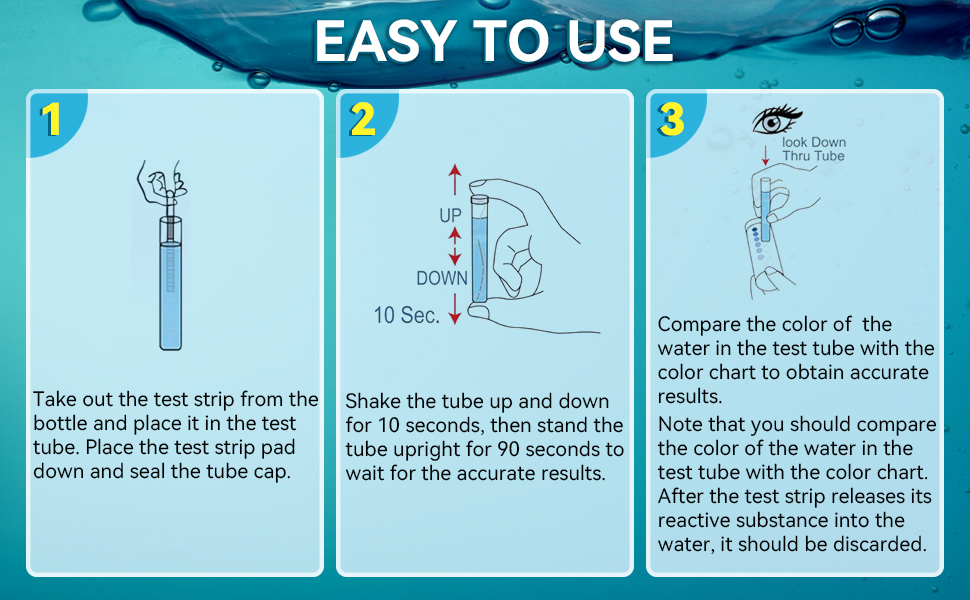 EASY TO USE

1

Take out the test strip from the bottle and place it in the test tube. Place the test strip pad down and seal the tube cap.

2

UP
DOWN
10 Sec.

Shake the tube up and down for 10 seconds, then stand the tube upright for 90 seconds to wait for the accurate results.

3

look Down Thru Tube

Compare the color of the water in the test tube with the color chart to obtain accurate results.

Note that you should compare the color of the water in the test tube with the color chart. After the test strip releases its reactive substance into the water, it should be discarded.