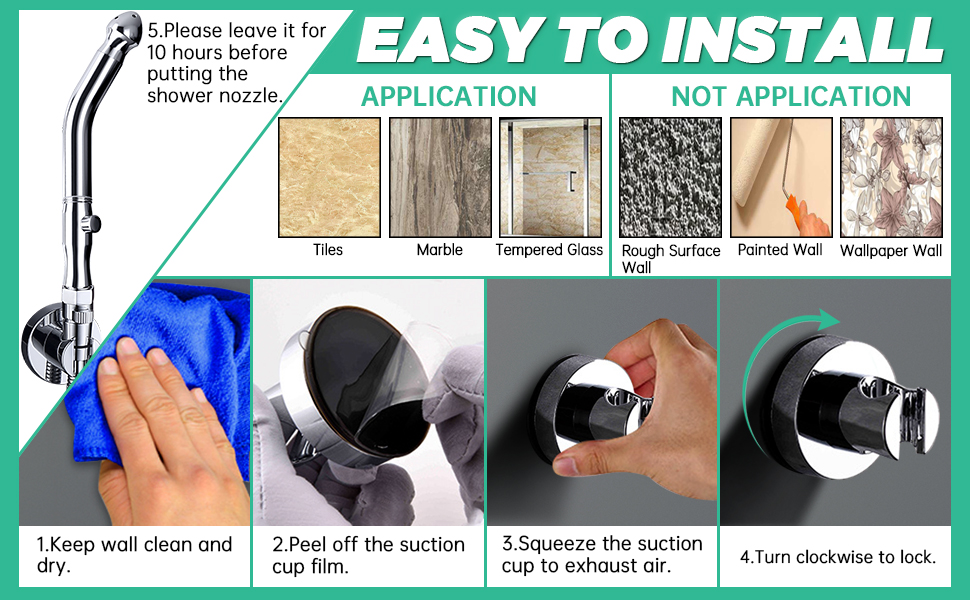 5.Please leave it for 10 hours before putting the shower nozzle.

EASY TO INSTALL

APPLICATION

Tiles

Marble

Tempered Glass

NOT APPLICATION

Rough Surface Wall

Painted Wall

Wallpaper Wall

1.Keep wall clean and dry.

2.Peel off the suction cup film.

3.Squeeze the suction cup to exhaust air.

4.Turn clockwise to lock.