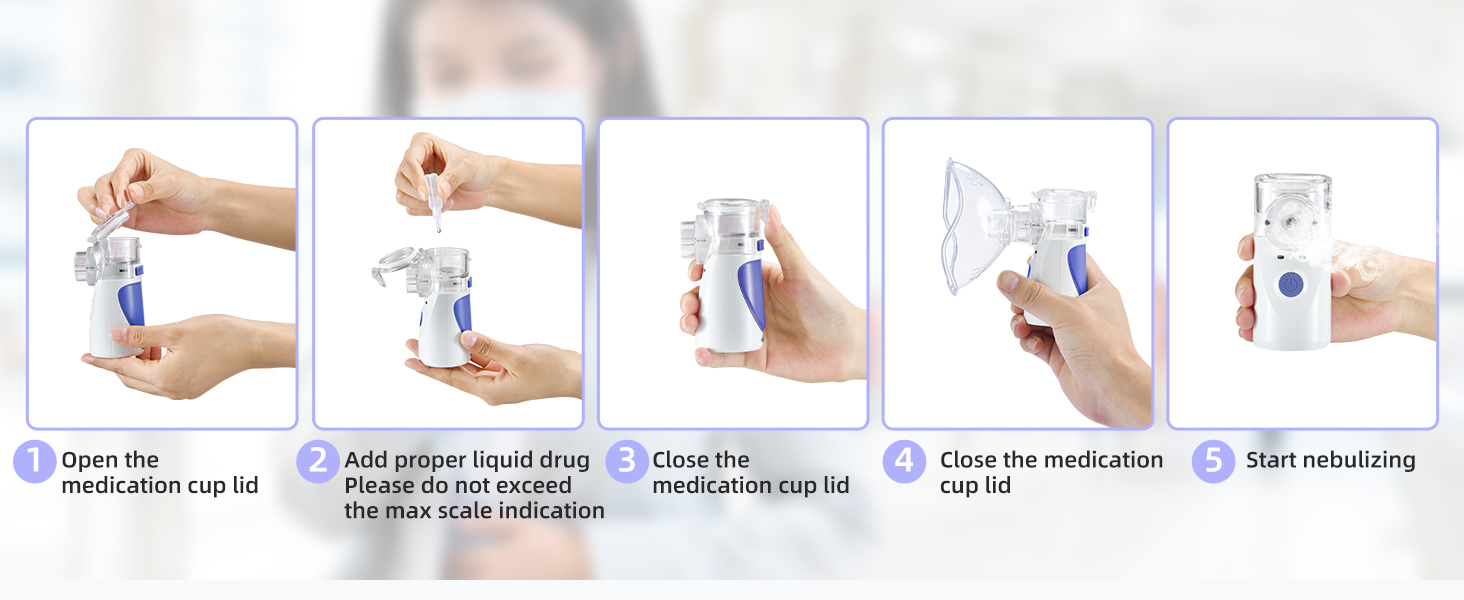 1 Open the medication cup lid

2 Add proper liquid drug
Please do not exceed the max scale indication

3 Close the medication cup lid

4 Close the medication cup lid

5 Start nebulizing