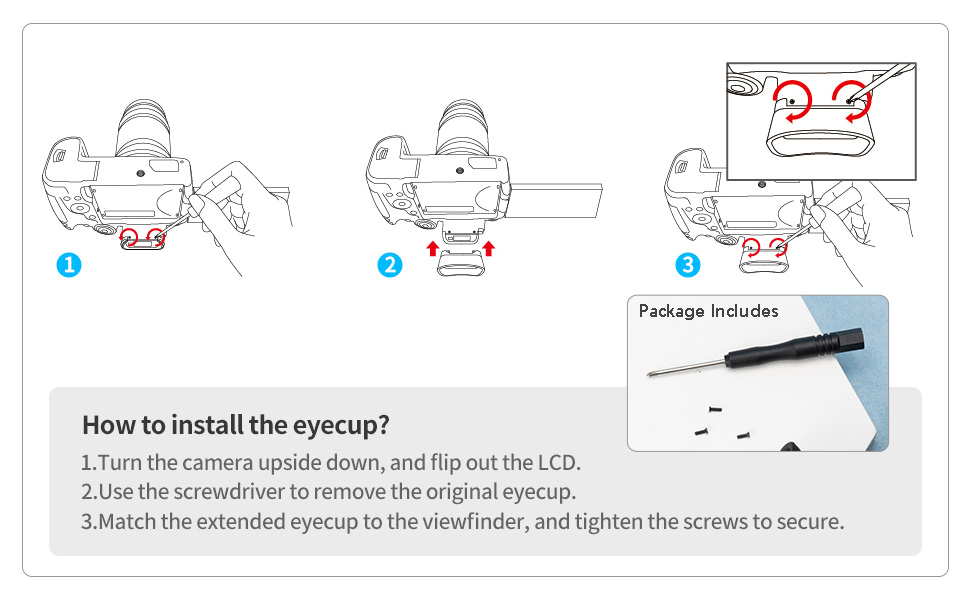 1

2

3

Package Includes

How to install the eyecup?

1.Turn the camera upside down, and flip out the LCD.
2.Use the screwdriver to remove the original eyecup.
3.Match the extended eyecup to the viewfinder, and tighten the screws to secure.